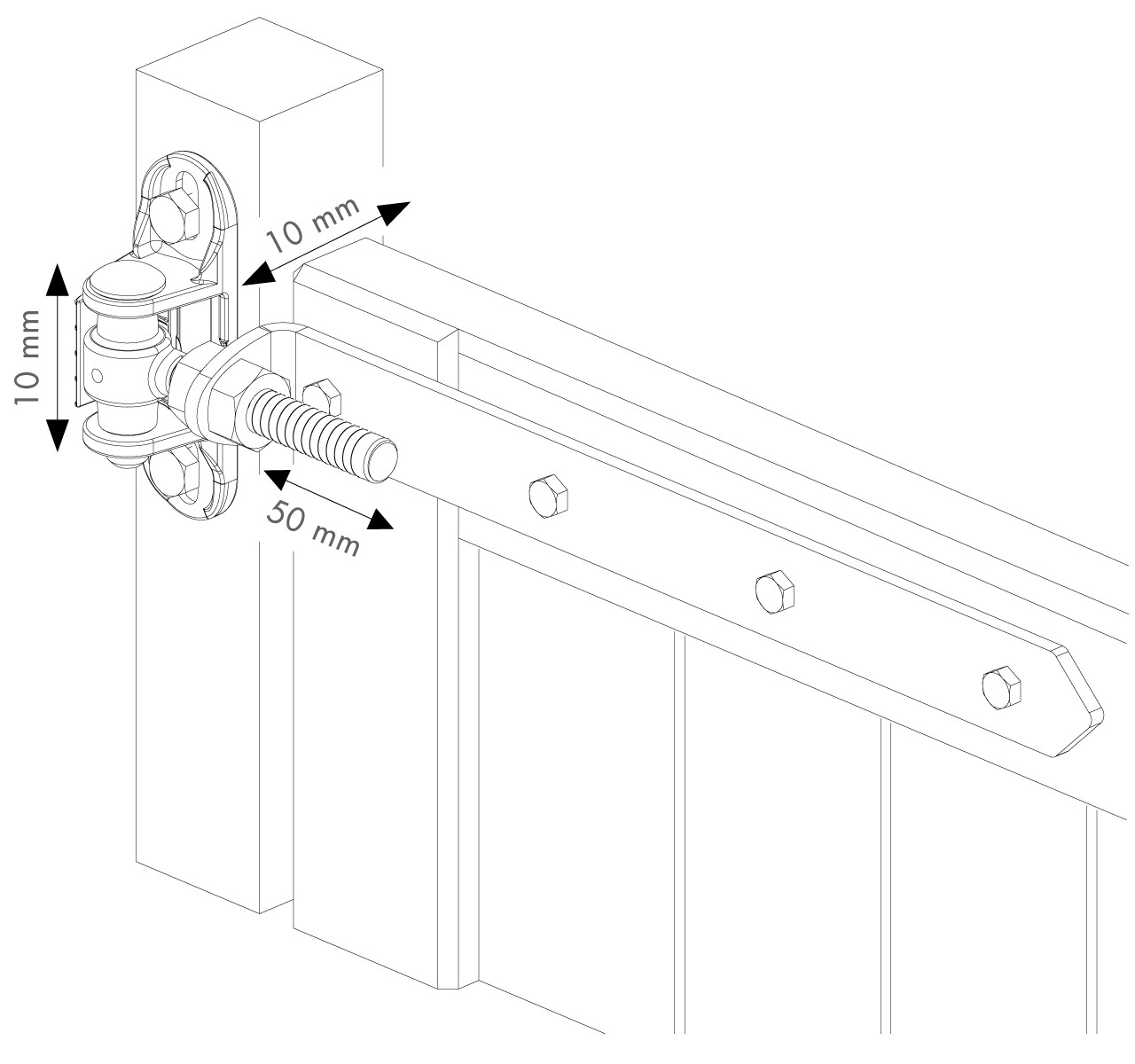 10 mm

10 mm

50 mm