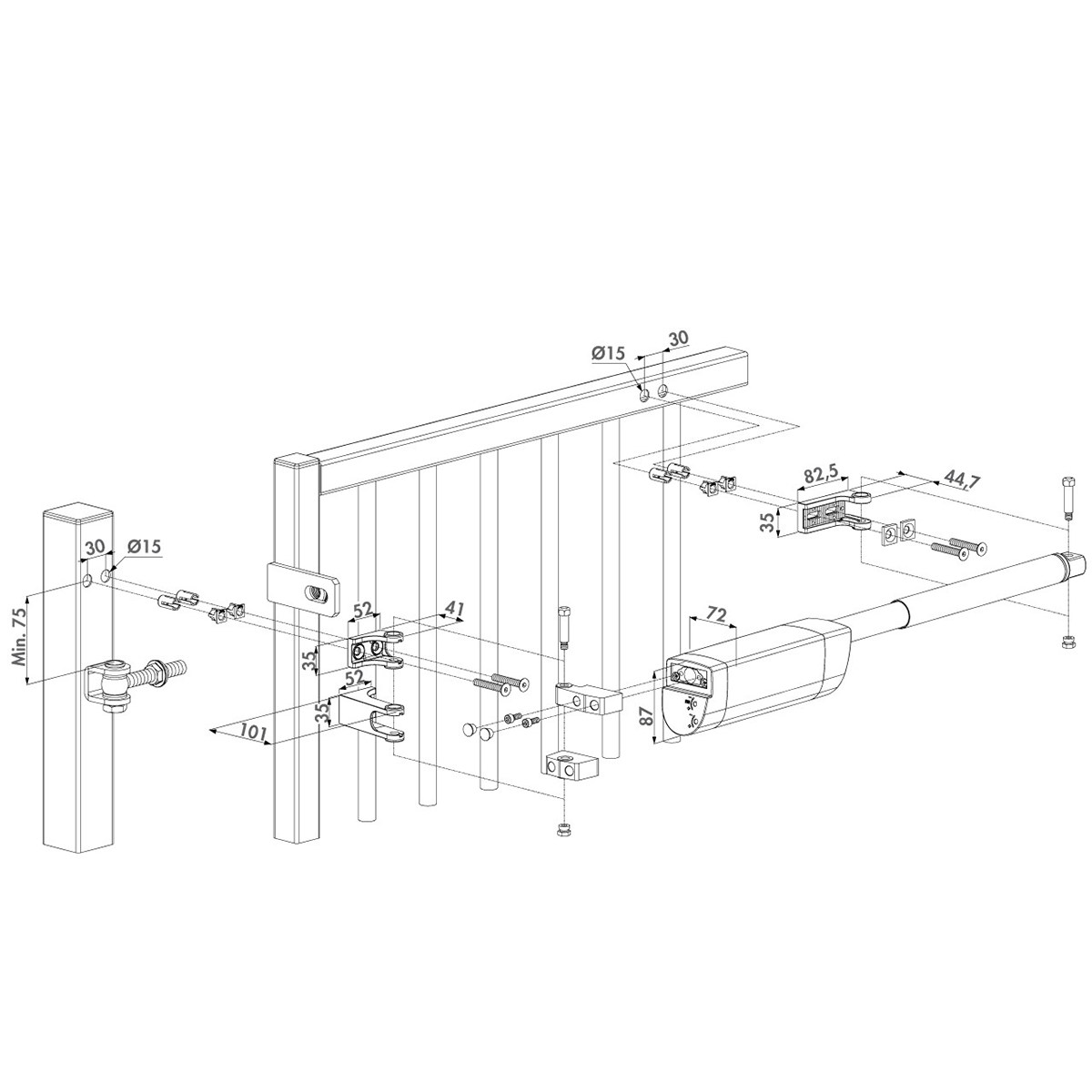 Ø15
30
82,5
44,7
35
30
Ø15
Min. 75
52
41
35
52
35
101
72
87