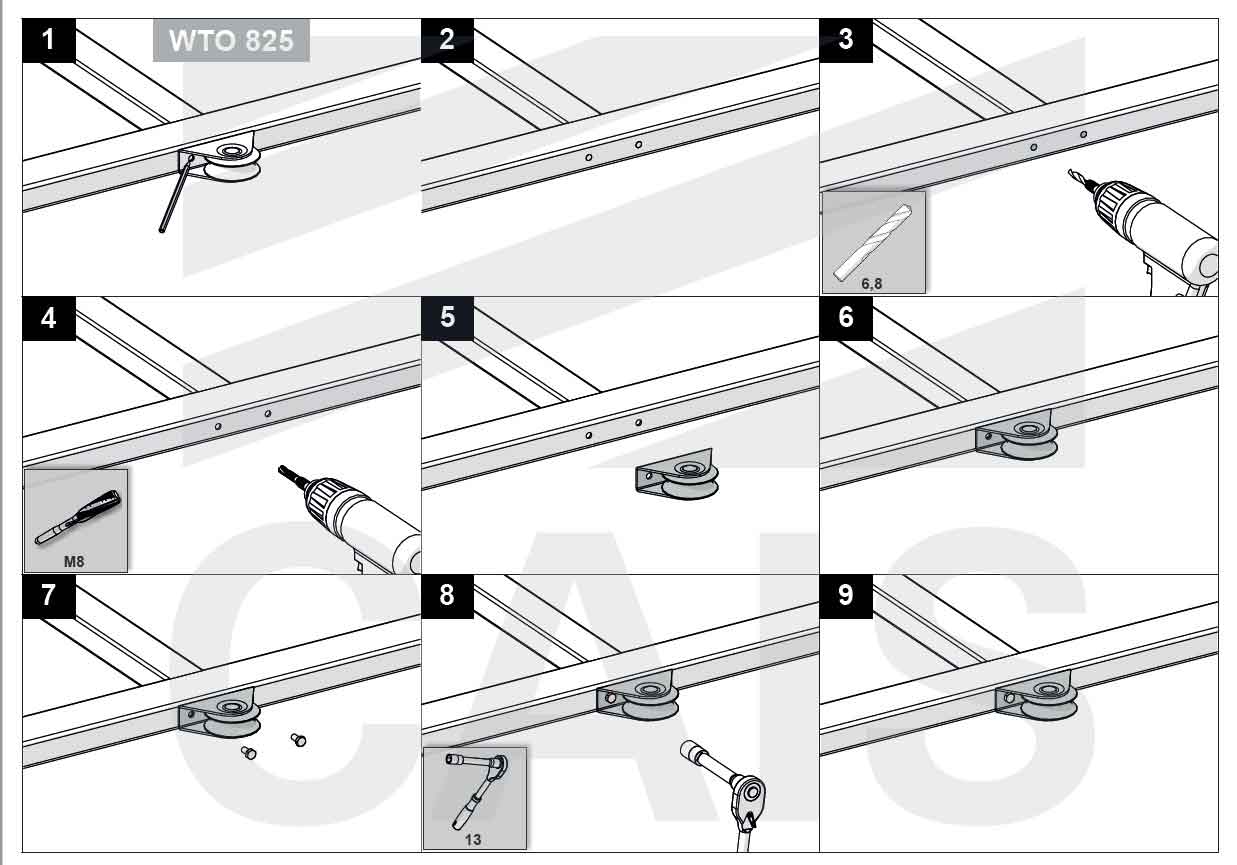 1 WTO 825

2

3

6,8

4

M8

5

6

7

8

13

9

CAIS