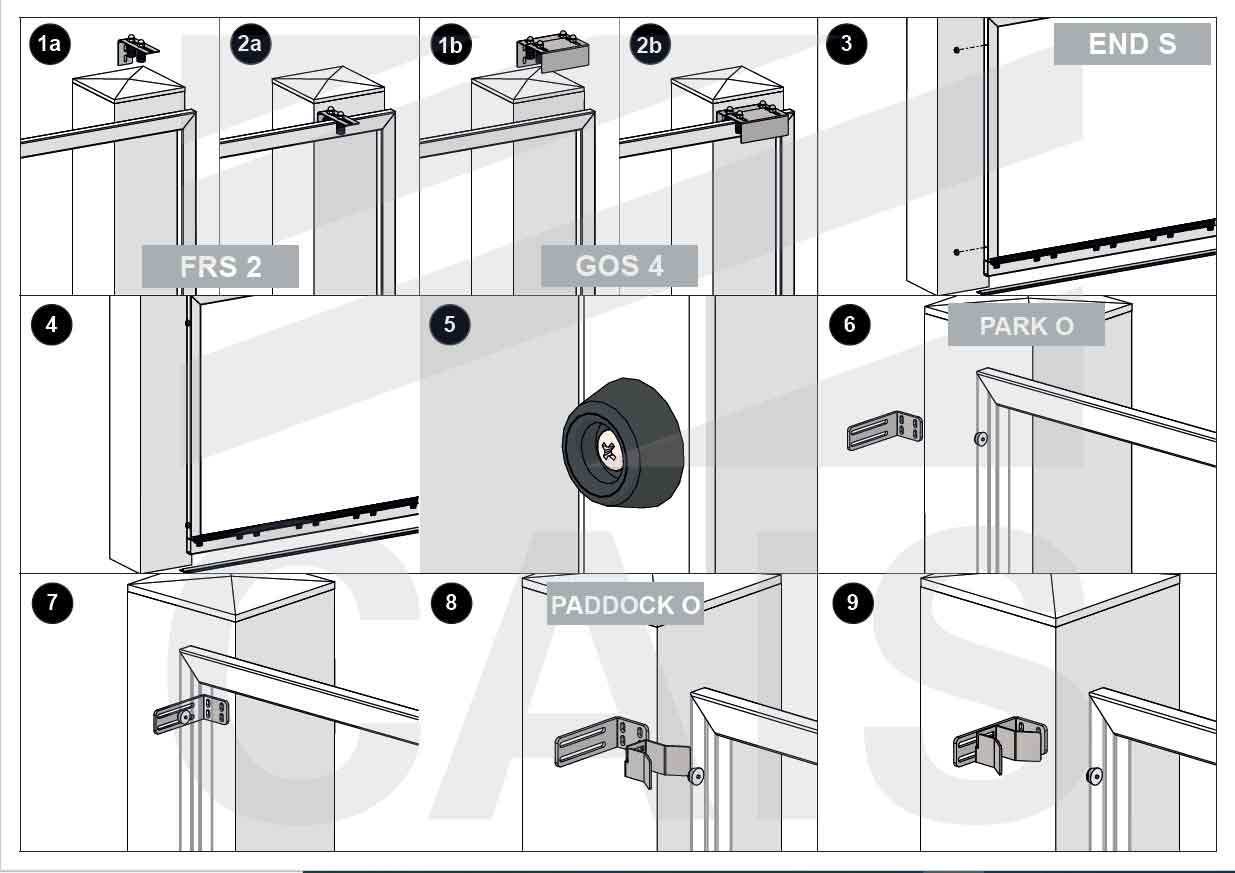 1a

2a

1b

2b

3

END S

FRS 2

GOS 4

4

5

6

PARK O

7

8

PADDOCK O

9